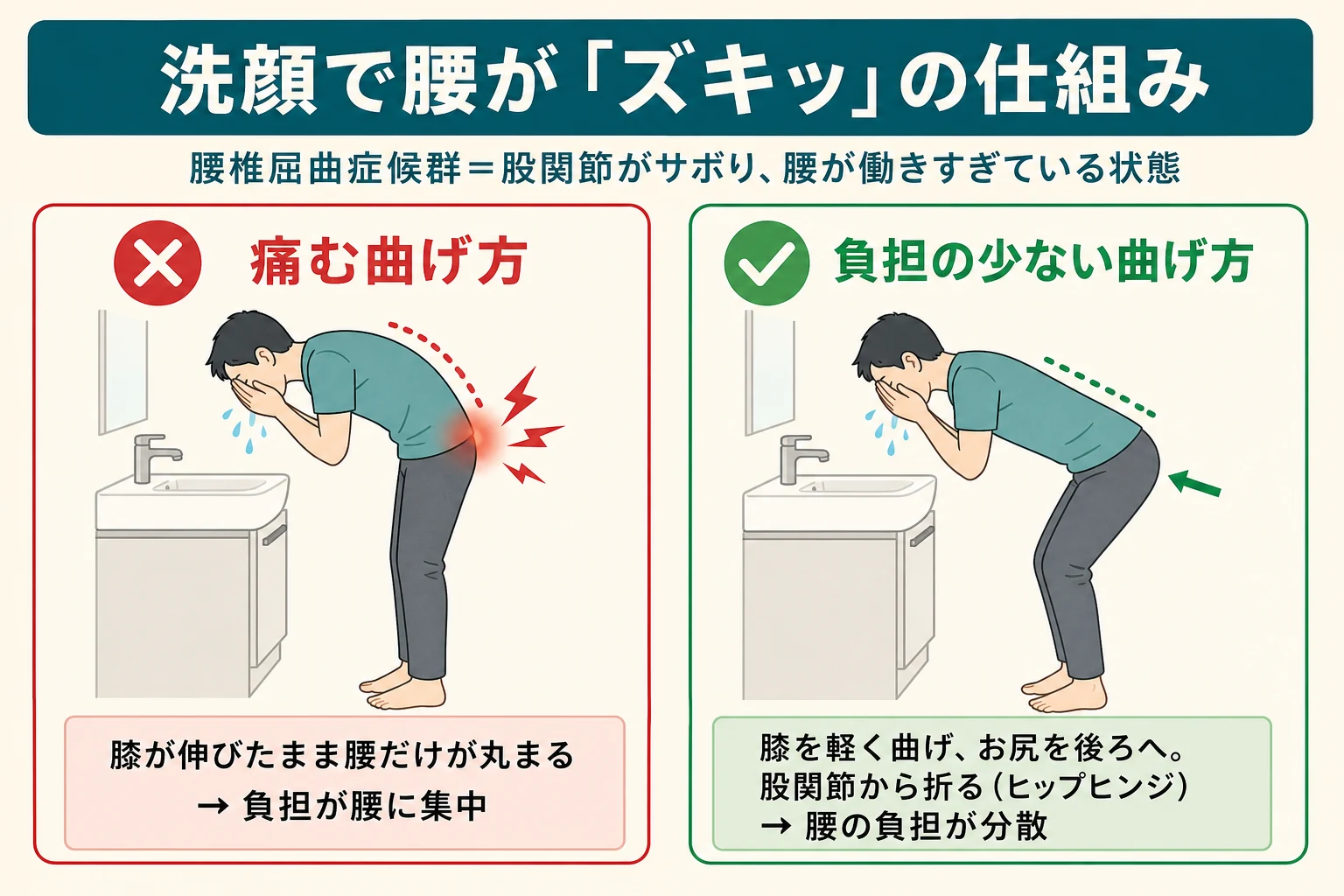 洗顔で腰が「ズキッ」の仕組み

腰椎屈曲症候群＝股関節がサボり、腰が働きすぎている状態

痛む曲げ方

膝が伸びたまま腰だけが丸まる
→ 負担が腰に集中

負担の少ない曲げ方

膝を軽く曲げ、お尻を後ろへ。
股関節から折る（ヒップヒンジ）
→ 腰の負担が分散