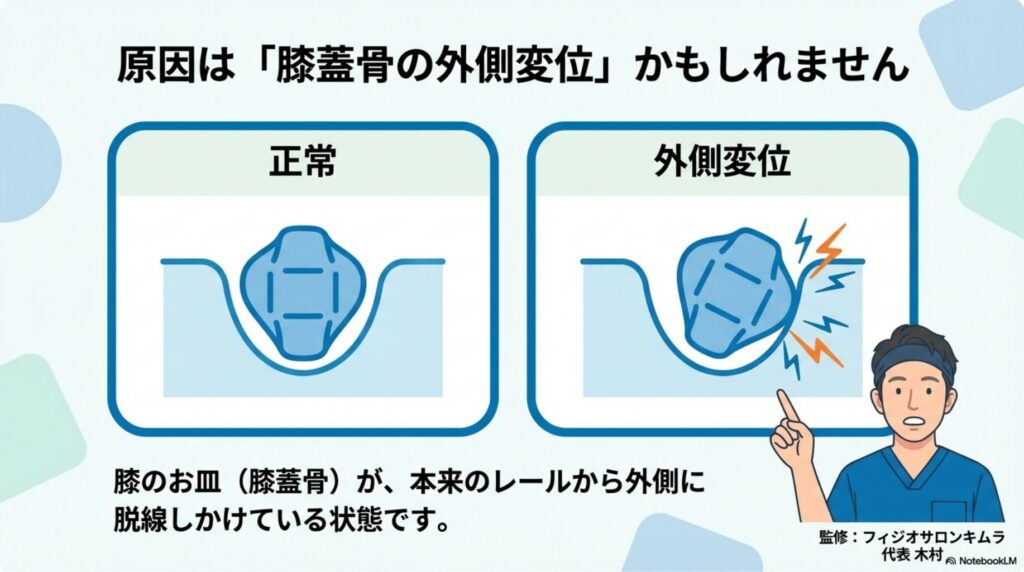 原因は「膝蓋骨の外側変位」かもしれません

正常

外側変位

膝のお皿（膝蓋骨）が、本来のレールから外側に脱線しかけている状態です。

監修：フィジオサロンキムラ
代表 木村

NotebookLM