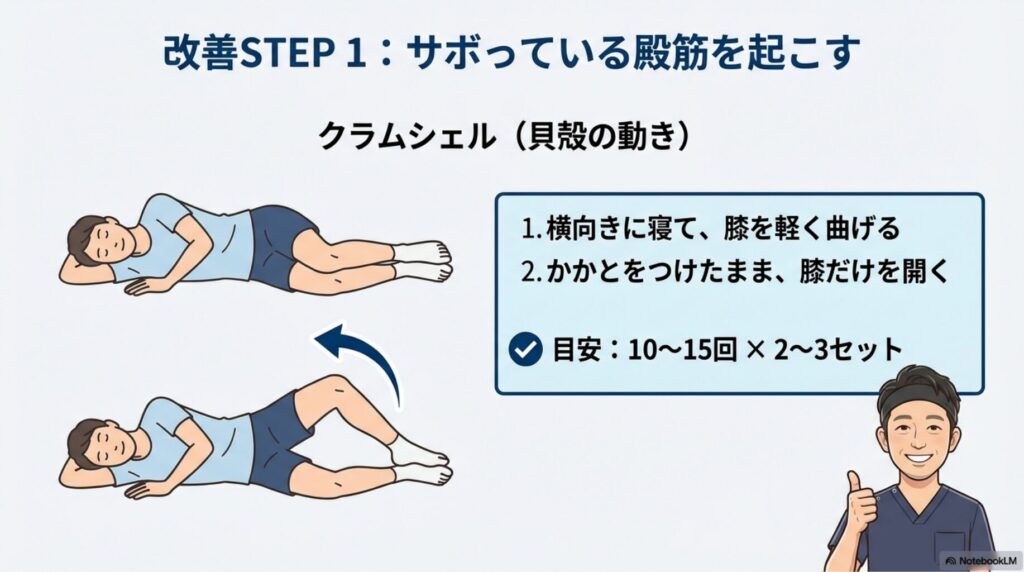 改善STEP 1：サボっている殿筋を起こす

クラムシェル（貝殻の動き）

1. 横向きに寝て、膝を軽く曲げる
2. かかとをつけたまま、膝だけを開く

目安：10〜15回 × 2〜3セット

NotebookLM