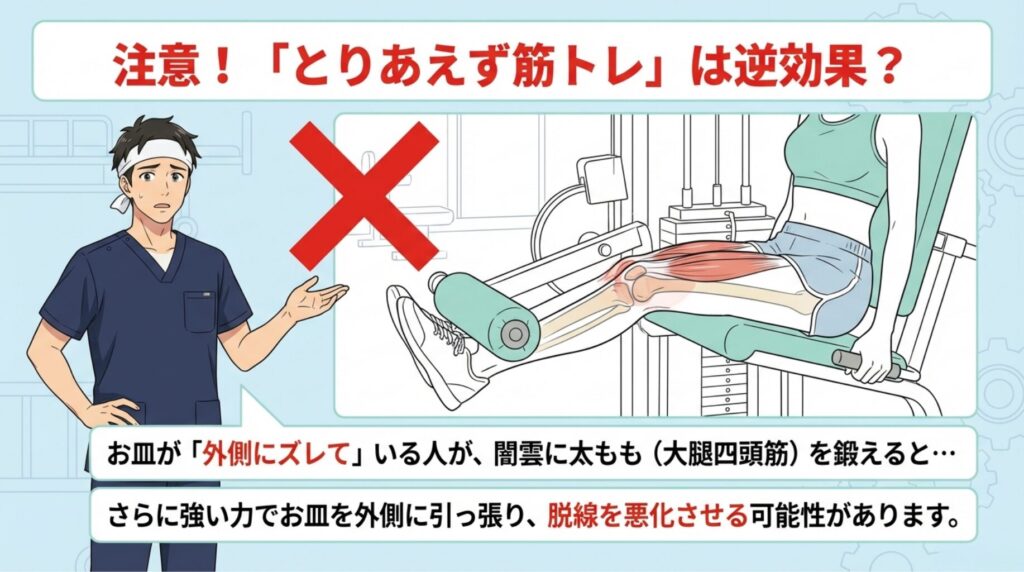 注意！「とりあえず筋トレ」は逆効果？

お皿が「外側にズレて」いる人が、闇雲に太もも（大腿四頭筋）を鍛えると…

さらに強い力でお皿を外側に引っ張り、脱線を悪化させる可能性があります。