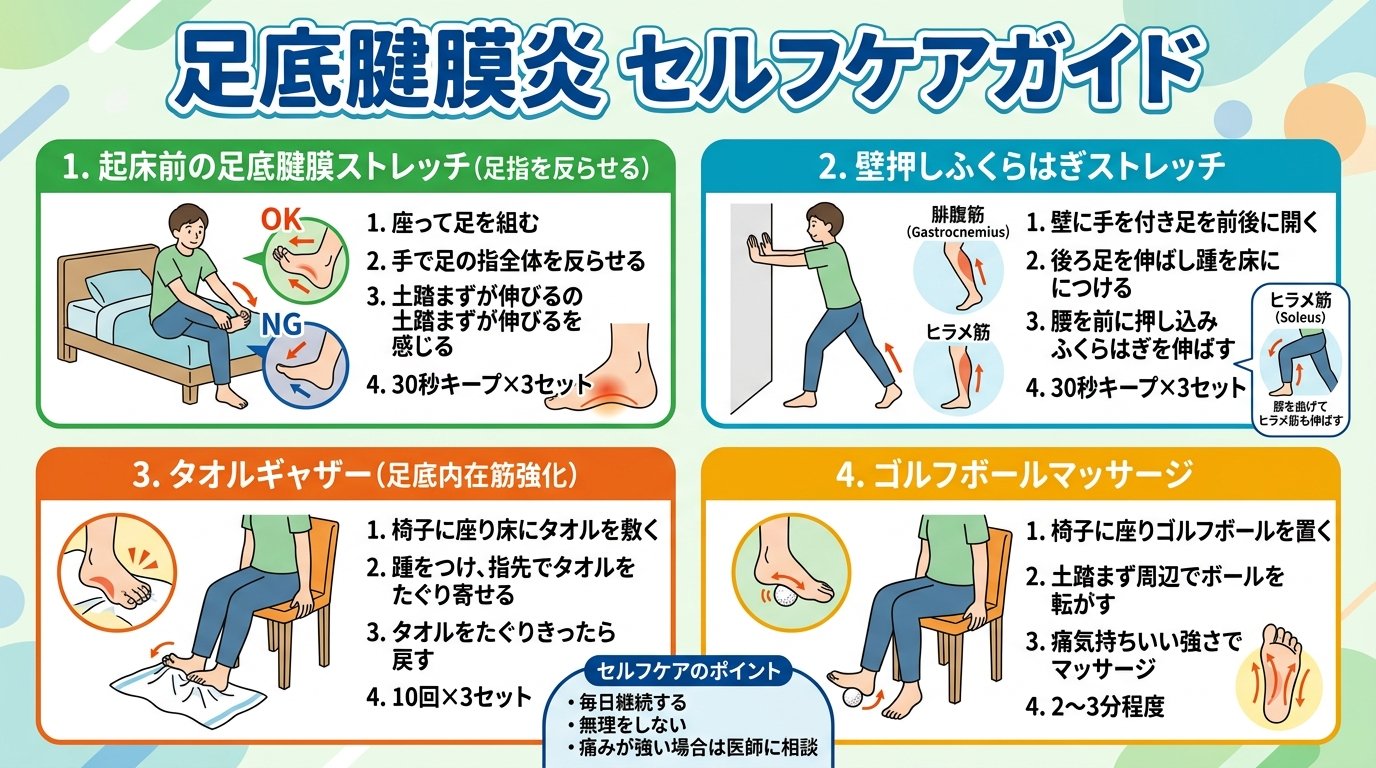 足底腱膜炎 セルフケアガイド

1. 起床前の足底腱膜ストレッチ（足指を反らせる）

OK

NG

1. 座って足を組む
2. 手で足の指全体を反らせる
3. 土踏まずが伸びるの土踏まずが伸びるを感じる
4. 30秒キープ×3セット

2. 壁押しふくらはぎストレッチ

腓腹筋 (Gastrocnemius)

ヒラメ筋

1. 壁に手を付き足を前後に開く
2. 後ろ足を伸ばし踵を床につける
3. 腰を前に押し込みふくらはぎを伸ばす
4. 30秒キープ×3セット

ヒラメ筋 (Soleus)

膝を曲げてヒラメ筋も伸ばす

3. タオルギャザー（足底内在筋強化）

1. 椅子に座り床にタオルを敷く
2. 踵をつけ、指先でタオルをたぐり寄せる
3. タオルをたぐりきったら戻す
4. 10回×3セット

4. ゴルフボールマッサージ

1. 椅子に座りゴルフボールを置く
2. 土踏まず周辺でボールを転がす
3. 痛気持ちいい強さでマッサージ
4. 2〜3分程度

セルフケアのポイント
・毎日継続する
・無理をしない
・痛みが強い場合は医師に相談