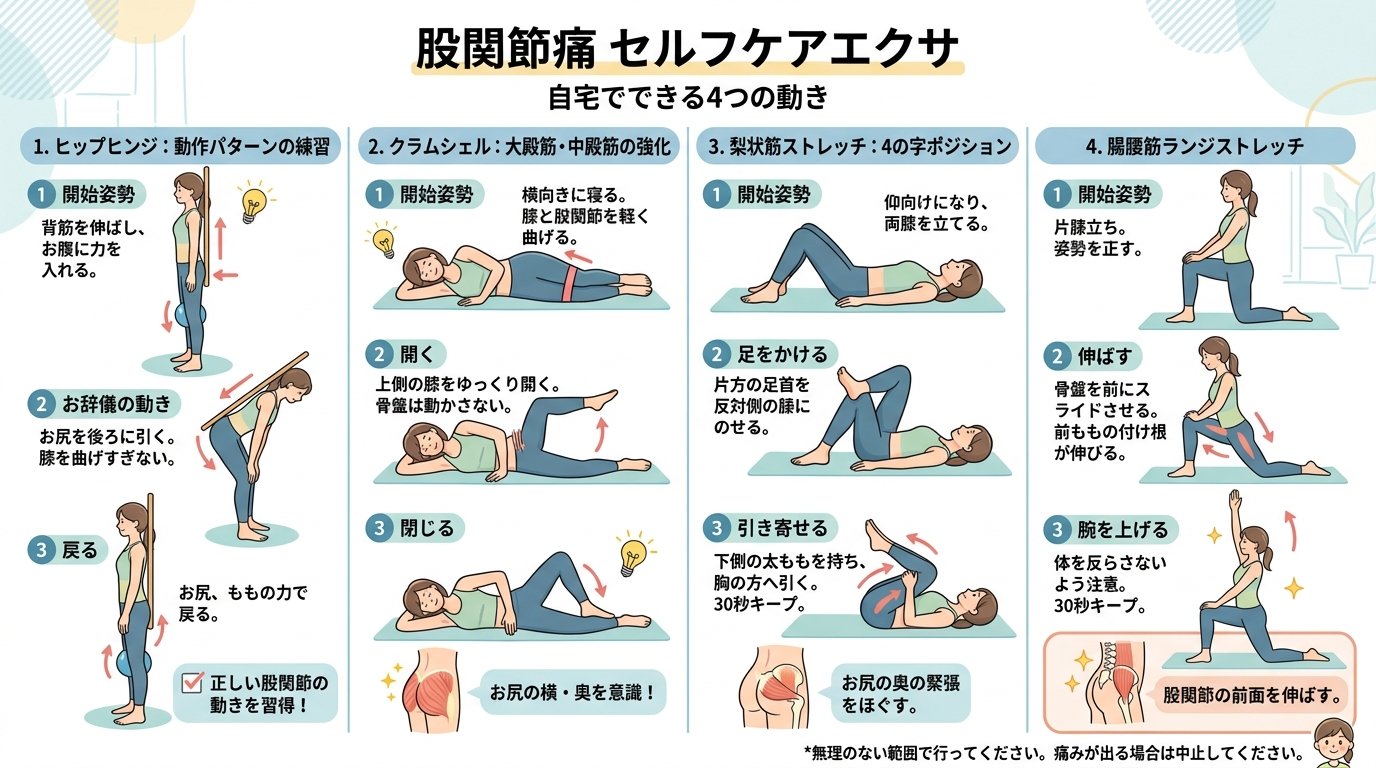 股関節痛 セルフケアエクサ

自宅でできる4つの動き

1. ヒップヒンジ：動作パターンの練習

1 開始姿勢

背筋を伸ばし、お腹に力を入れる。

2 お辞儀の動き

お尻を後ろに引く。膝を曲げすぎない。

3 戻る

お尻、ももの力で戻る。

正しい股関節の動きを習得！

2. クラムシェル：大殿筋・中殿筋の強化

1 開始姿勢

横向きに寝る。膝と股関節を軽く曲げる。

2 開く

上側の膝をゆっくり開く。骨盤は動かさない。

3 閉じる

お尻の横・奥を意識！

3. 梨状筋ストレッチ：4の字ポジション

1 開始姿勢

仰向けになり、両膝を立てる。

2 足をかける

片方の足首を反対側の膝にのせる。

3 引き寄せる

下側の太ももを持ち、胸の方へ引く。30秒キープ。

お尻の奥の緊張をほぐす。

4. 腸腰筋ランジストレッチ

1 開始姿勢

片膝立ち。姿勢を正す。

2 伸ばす

骨盤を前にスライドさせる。前ももの付け根が伸びる。

3 腕を上げる

体を反らさないよう注意。30秒キープ。

股関節の前面を伸ばす。

*無理のない範囲で行ってください。痛みが出る場合は中止してください。